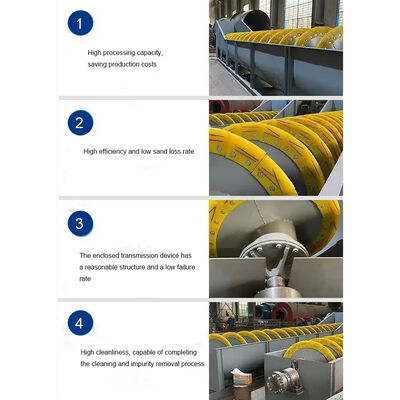 1

High processing capacity, saving production costs

2

High efficiency and low sand loss rate

3

The enclosed transmission device has a reasonable structure and a low failure rate

4

High cleanliness, capable of completing the cleaning and impurity removal process